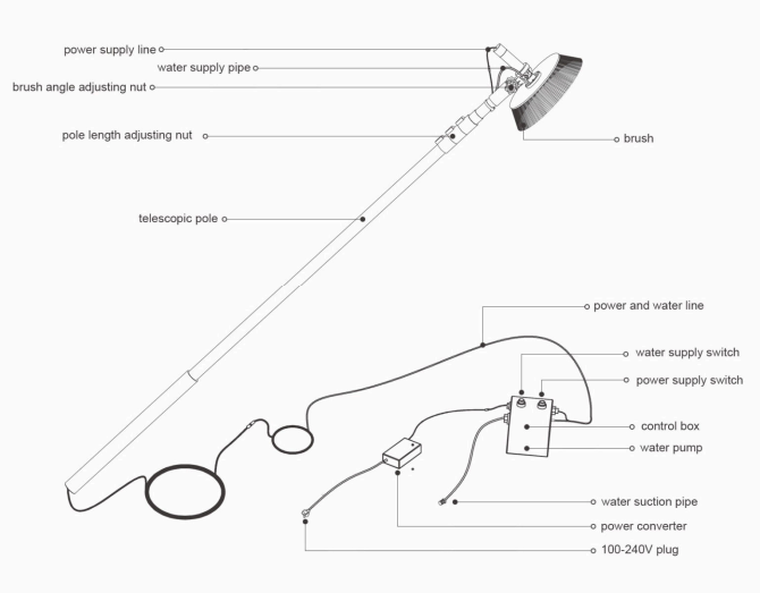 power supply line
water supply pipe
brush angle adjusting nut
pole length adjusting nut
brush
telescopic pole
power and water line
water supply switch
power supply switch
control box
water pump
water suction pipe
power converter
100-240V plug